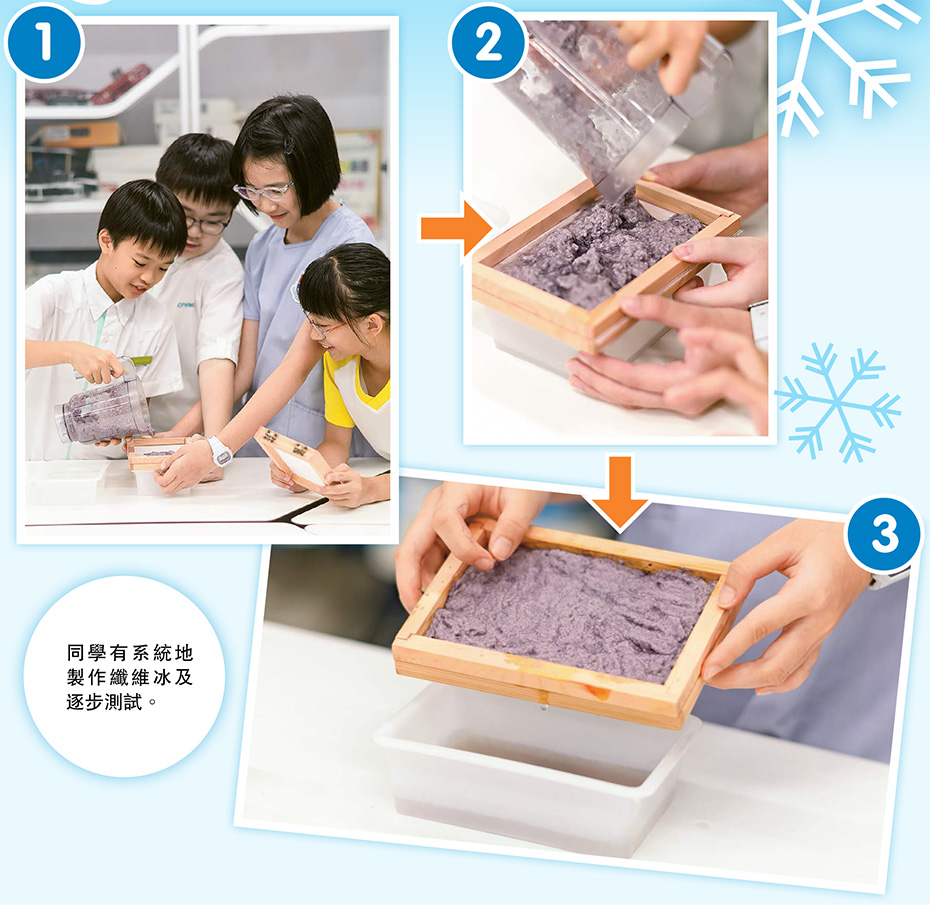 1

2

3

同學有系統地製作纖維冰及逐步測試。