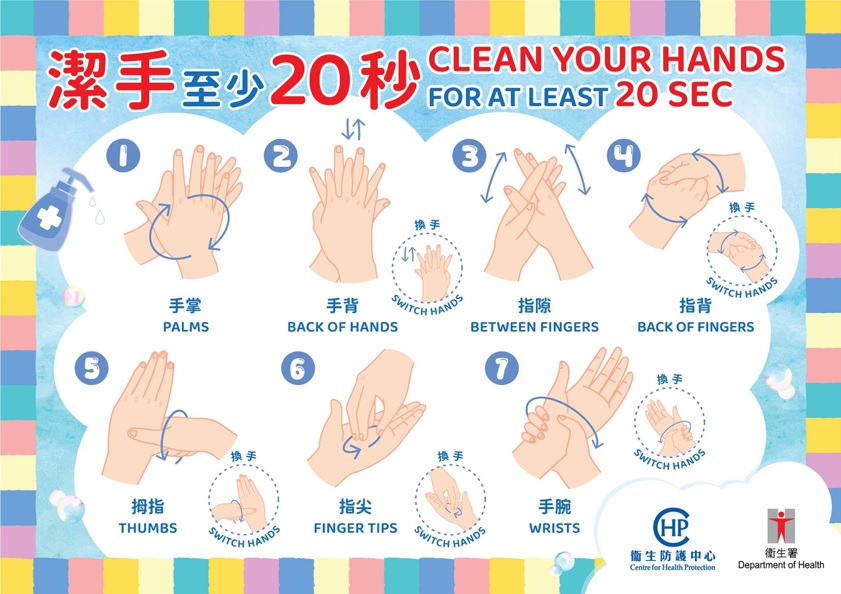 潔手至少20秒 CLEAN YOUR HANDS FOR AT LEAST 20 SEC

1
手掌
PALMS

2
換手
SWITCH HANDS
手背
BACK OF HANDS

3
指隙
BETWEEN FINGERS

4
換手
SWITCH HANDS
指背
BACK OF FINGERS

5
換手
SWITCH HANDS
拇指
THUMBS

6
換手
SWITCH HANDS
指尖
FINGER TIPS

7
換手
SWITCH HANDS
手腕
WRISTS

CHP
衞生防護中心
Centre for Health Protection

衞生署
Department of Health