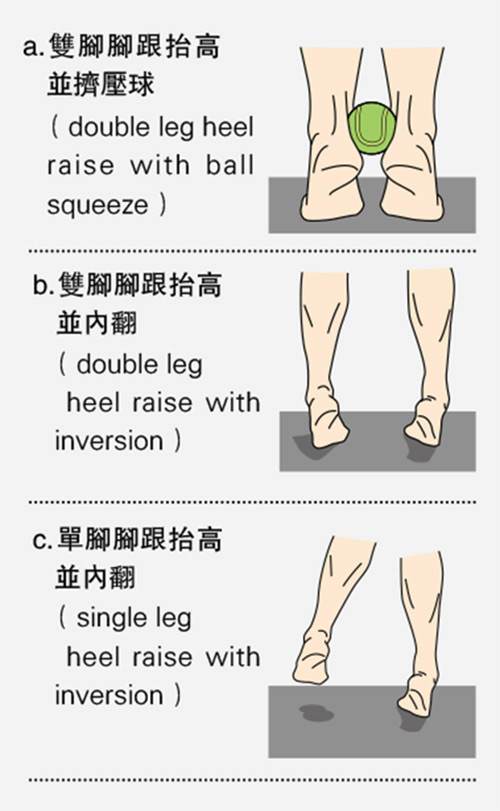 a.雙腳腳跟抬高並擠壓球
（ double leg heel raise with ball squeeze ）

b.雙腳腳跟抬高並內翻
（ double leg heel raise with inversion ）

c.單腳腳跟抬高並內翻
（ single leg heel raise with inversion ）